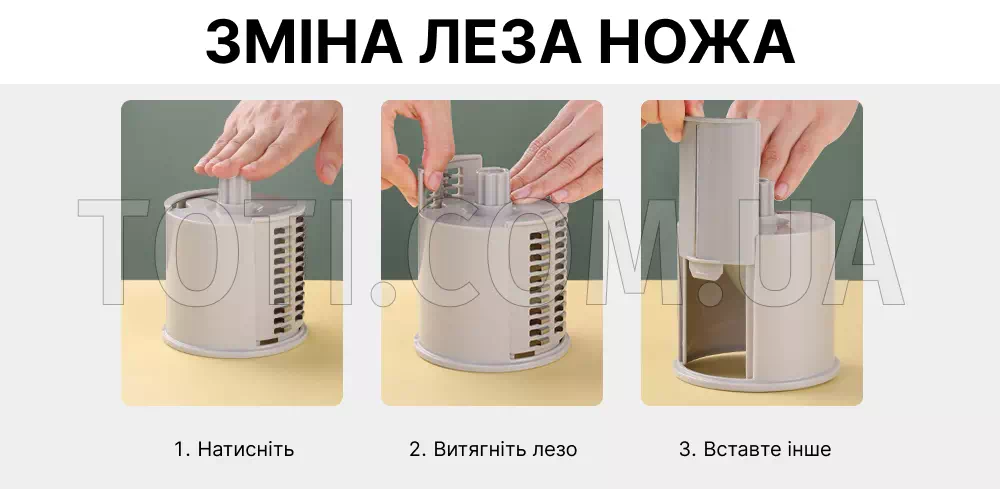 ЗМІНА ЛЕЗА НОЖА

TOTI.COM.UA

1. Натисніть

2. Витягніть лезо

3. Вставте інше